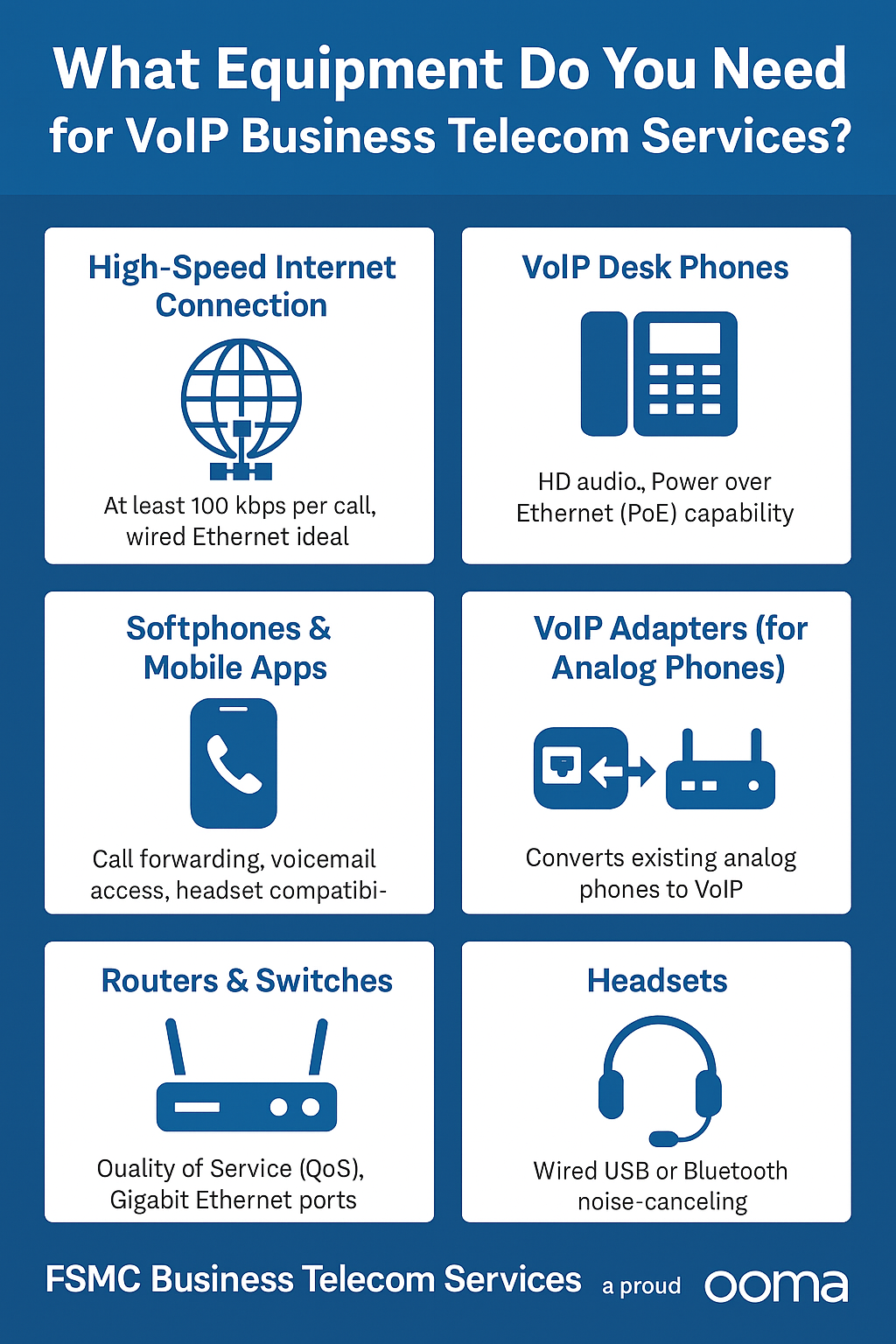 What Equipment Do You Need for VoIP Business Telecom Services?

High-Speed Internet Connection

At least 100 kbps per call, wired Ethernet ideal

VoIP Desk Phones

HD audio., Power over Ethernet (PoE) capability

Softphones & Mobile Apps

Call forwarding, voicemail access, headset compatibi-

VoIP Adapters (for Analog Phones)

Converts existing analog phones to VoIP

Routers & Switches

Ouality of Service (QoS), Gigabit Ethernet ports

Headsets

Wired USB or Bluetooth noise-canceling

FSMC Business Telecom Services a proud ooma